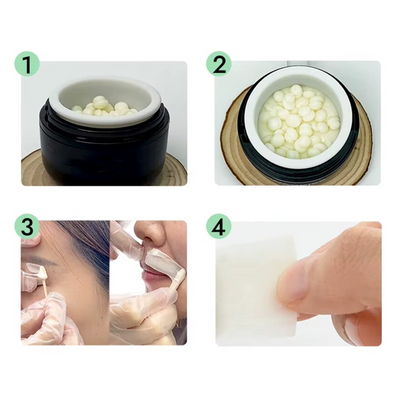 1

2

3

4