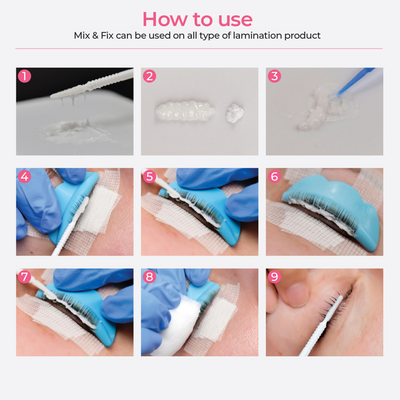 How to use

Mix & Fix can be used on all type of lamination product

1

2

3

4

5

6

7

8

9